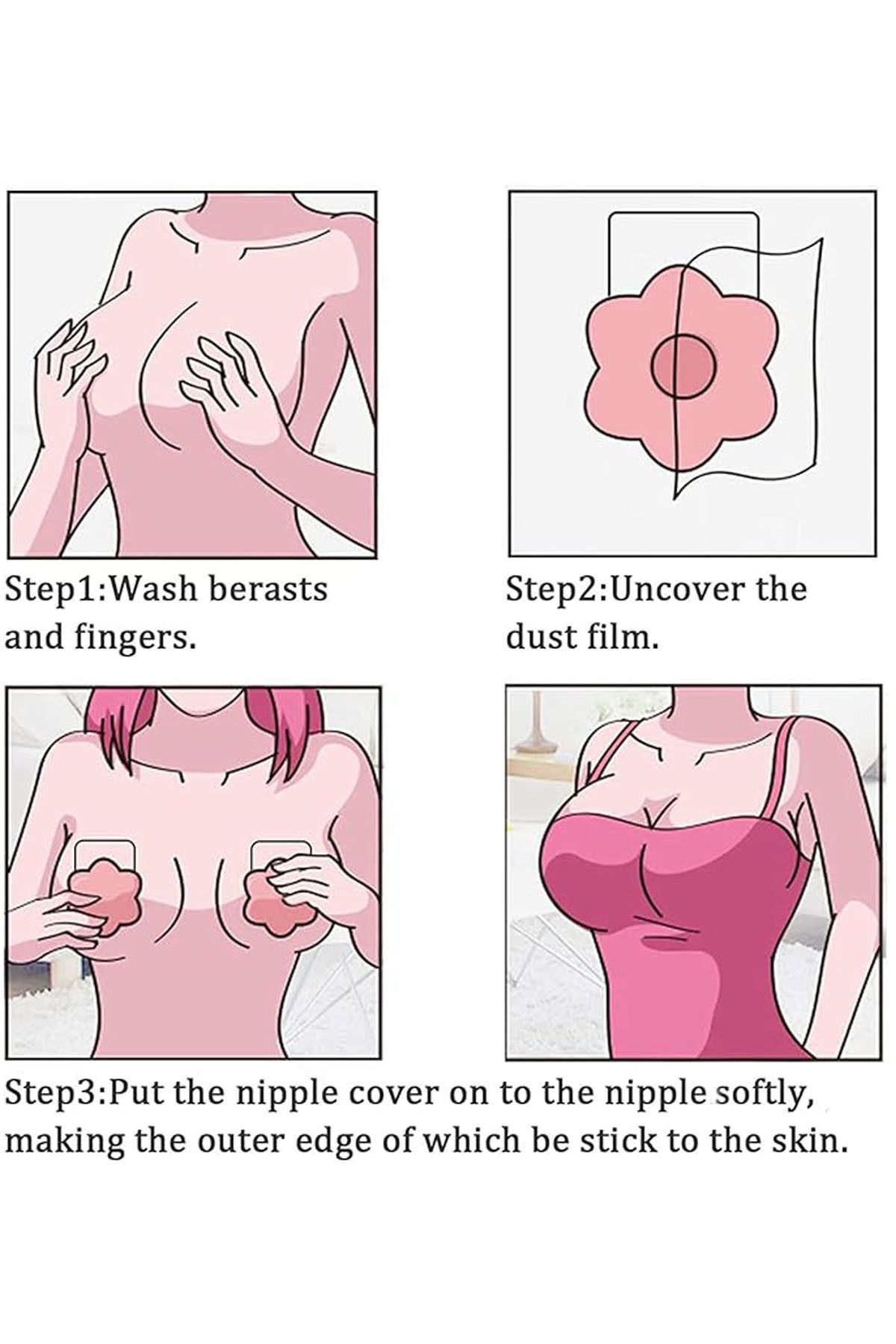 Step1:Wash berasts and fingers.

Step2:Uncover the dust film.

Step3:Put the nipple cover on to the nipple softly, making the outer edge of which be stick to the skin.